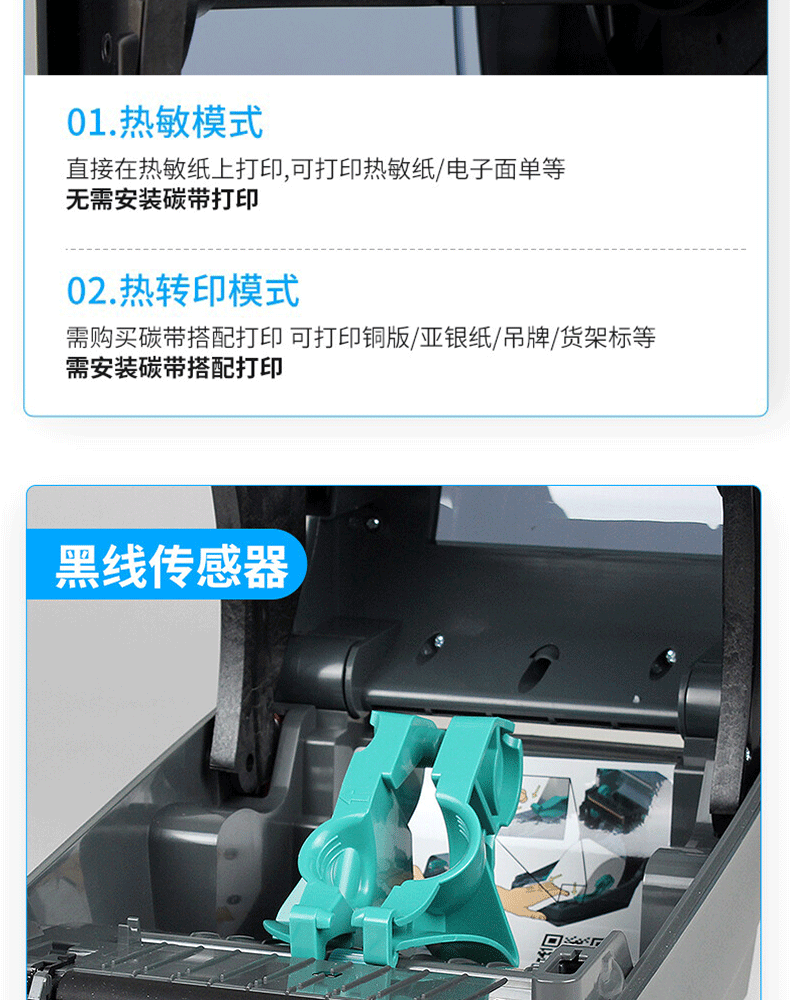 01.热敏模式

直接在热敏纸上打印,可打印热敏纸/电子面单等
无需安装碳带打印

02.热转印模式

需购买碳带搭配打印 可打印铜版/亚银纸/吊牌/货架标等
需安装碳带搭配打印

黑线传感器